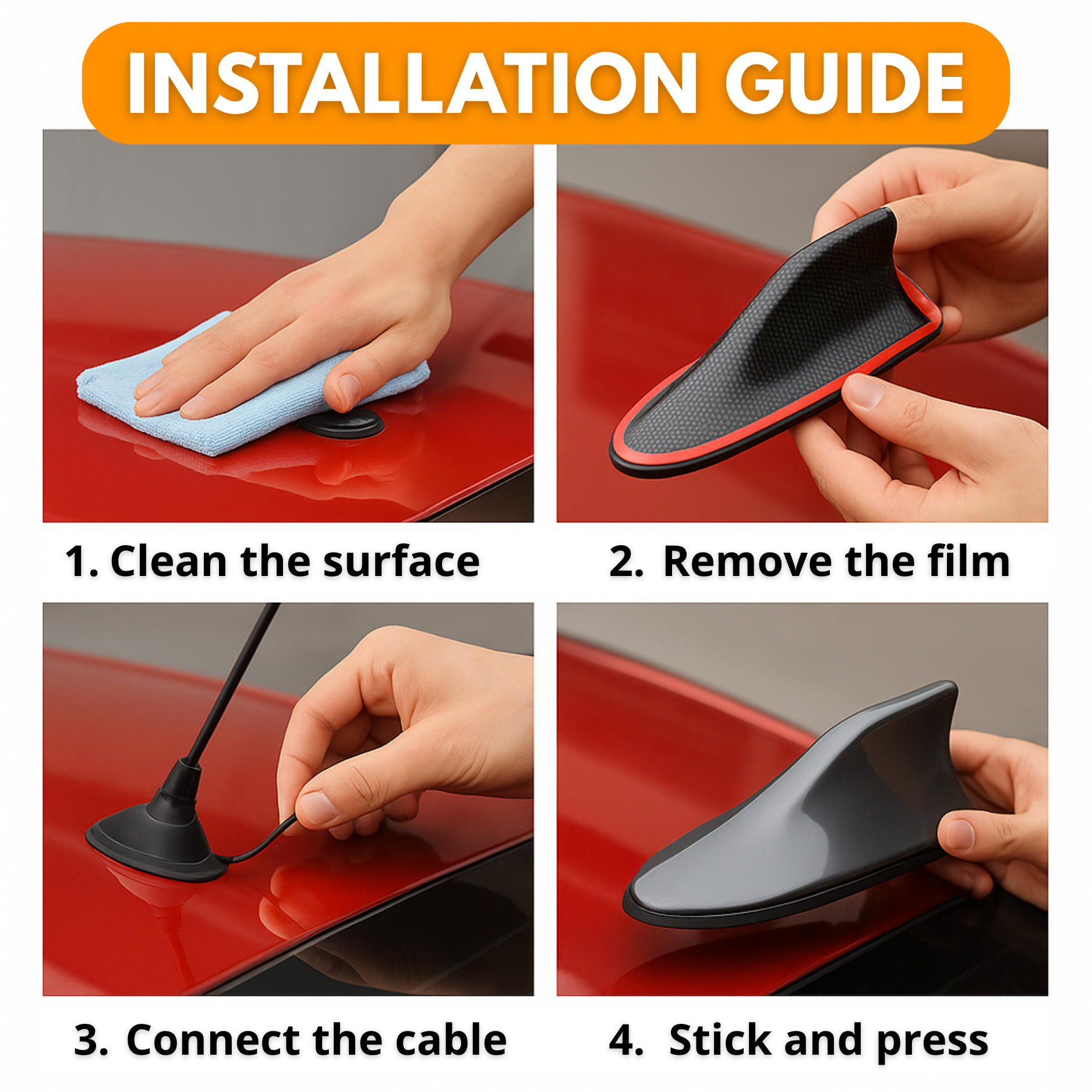 INSTALLATION GUIDE

1. Clean the surface

2. Remove the film

3. Connect the cable

4. Stick and press